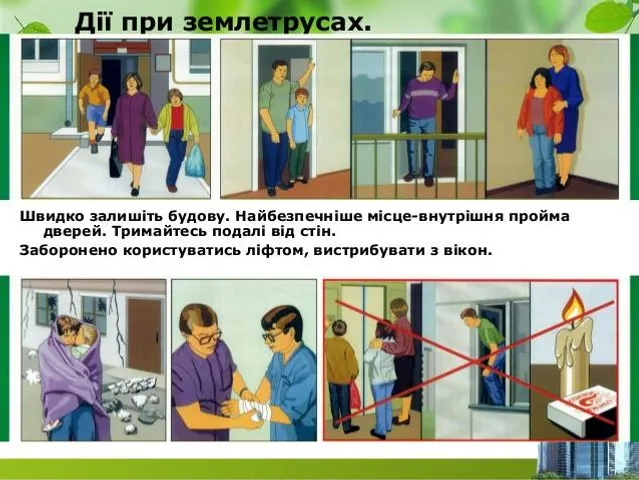 Дії при землетрусах.

Швидко залишіть будову. Найбезпечніше місце-внутрішня пройма дверей. Тримайтесь подалі від стін.

Заборонено користуватись ліфтом, вистрибувати з вікон.