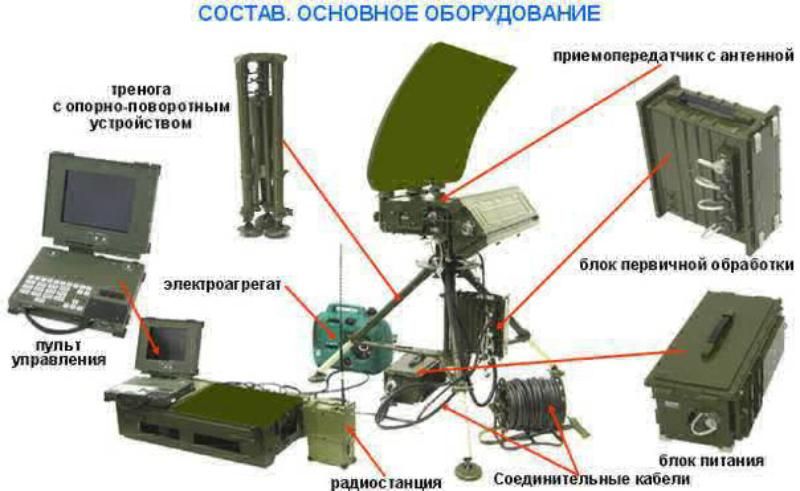 СОСТАВ. ОСНОВНОЕ ОБОРУДОВАНИЕ

тренога с опорно-поворотным устройством

приемопередатчик с антенной

блок первичной обработки

электроагрегат

пульт управления

блок питания

радиостанция

Соединительные кабели