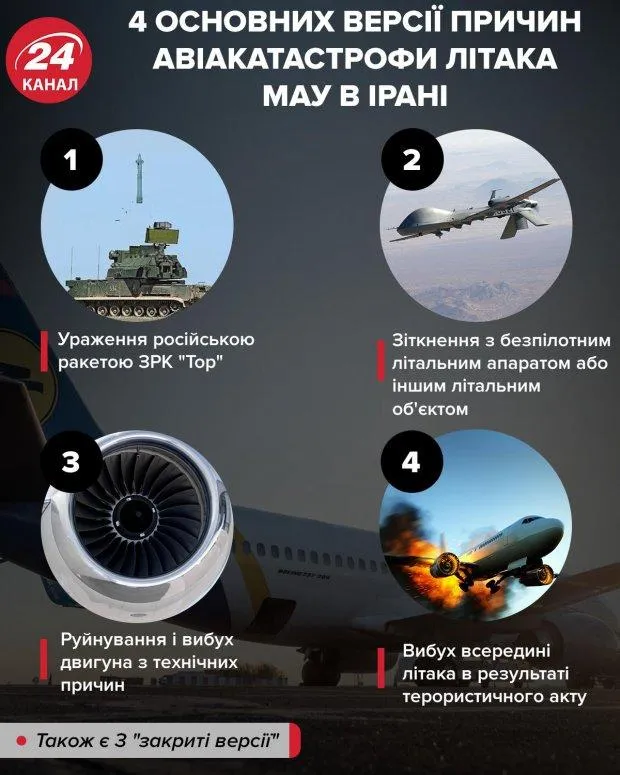 24 КАНАЛ

4 ОСНОВНИХ ВЕРСІЇ ПРИЧИН АВІАКАТАСТРОФИ ЛІТАКА МАУ В ІРАНІ

1

Ураження російською ракетою ЗРК "Тор"

2

Зіткнення з безпілотним літальним апаратом або іншим літальним об'єктом

3

Руйнування і вибух двигуна з технічних причин

4

Вибух всередині літака в результаті терористичного акту

Також є 3 "закриті версії"