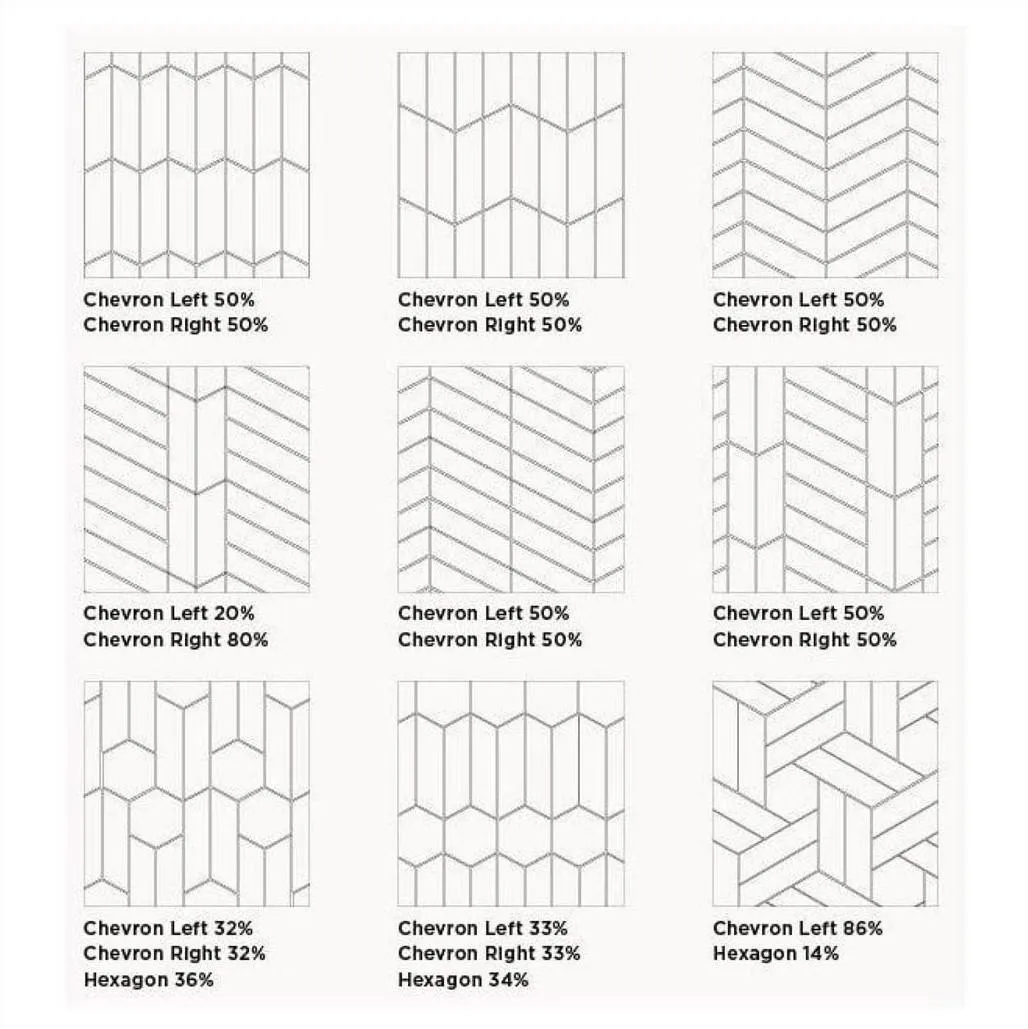 Chevron Left 50%
Chevron Right 50%

Chevron Left 50%
Chevron Right 50%

Chevron Left 50%
Chevron Right 50%

Chevron Left 20%
Chevron Right 80%

Chevron Left 50%
Chevron Right 50%

Chevron Left 50%
Chevron Right 50%

Chevron Left 32%
Chevron Right 32%
Hexagon 36%

Chevron Left 33%
Chevron Right 33%
Hexagon 34%

Chevron Left 86%
Hexagon 14%