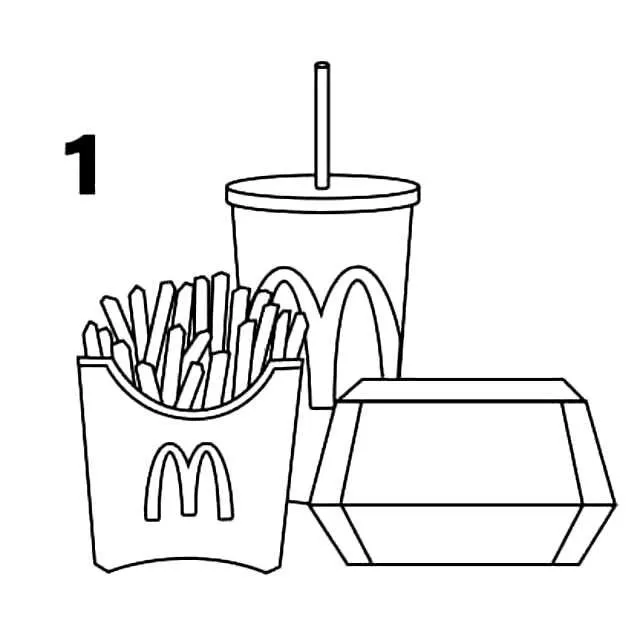 1

M

M