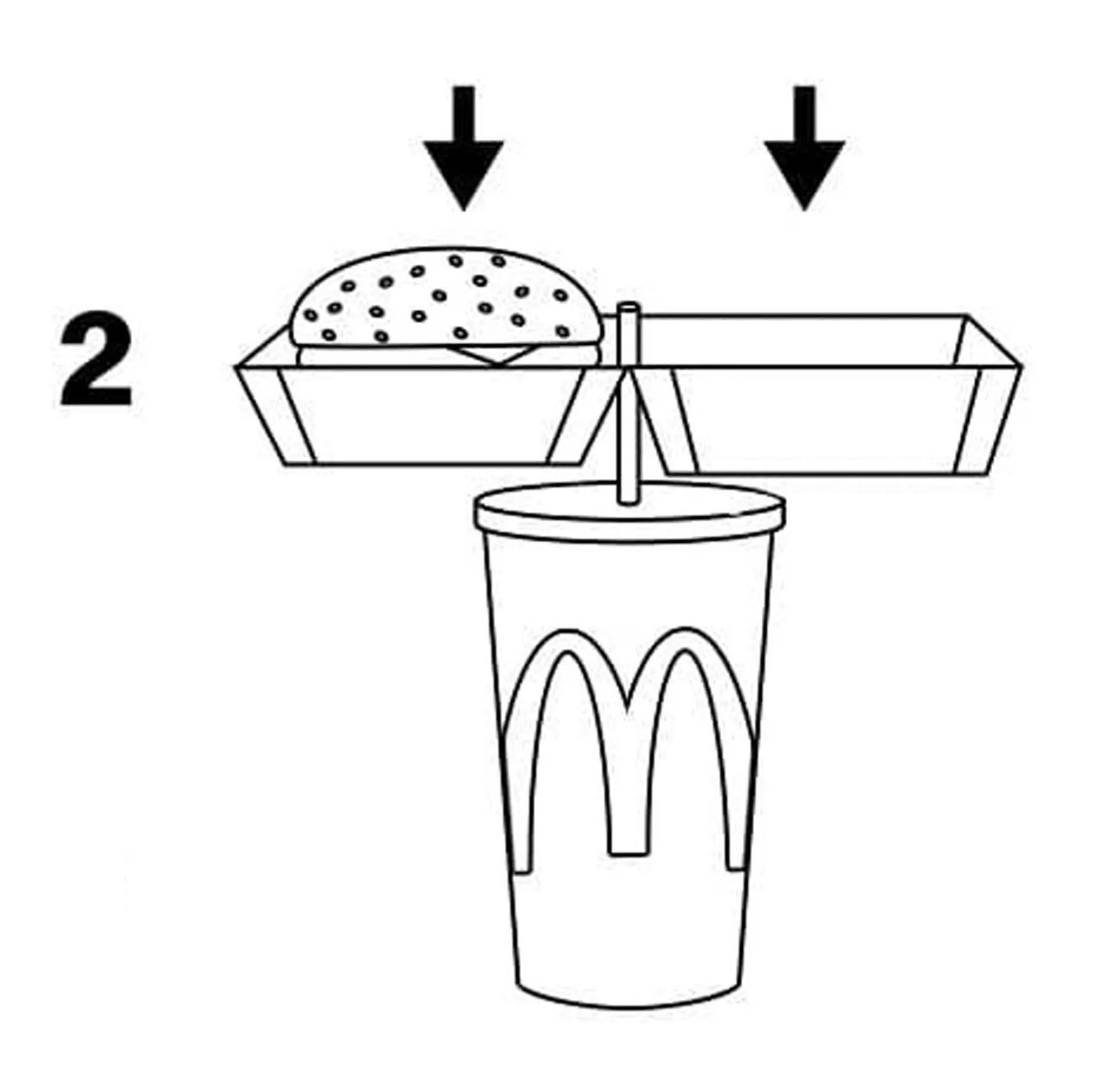 2

M