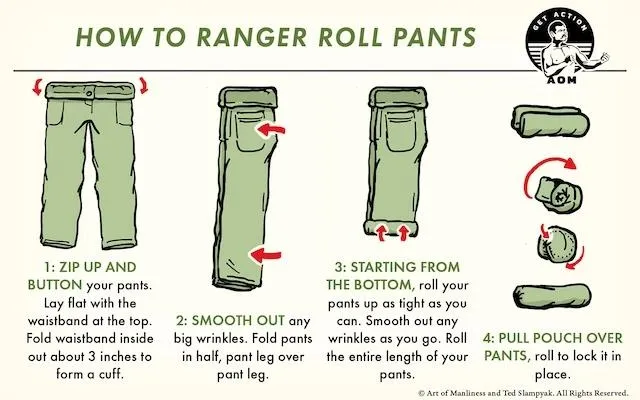 HOW TO RANGER ROLL PANTS

GET ACTION
AOM

1: ZIP UP AND BUTTON your pants. Lay flat with the waistband at the top. Fold waistband inside out about 3 inches to form a cuff.

2: SMOOTH OUT any big wrinkles. Fold pants in half, pant leg over pant leg.

3: STARTING FROM THE BOTTOM, roll your pants up as tight as you can. Smooth out any wrinkles as you go. Roll the entire length of your pants.

4: PULL POUCH OVER PANTS, roll to lock it in place.

© Art of Manliness and Ted Slampyak. All Rights Reserved.