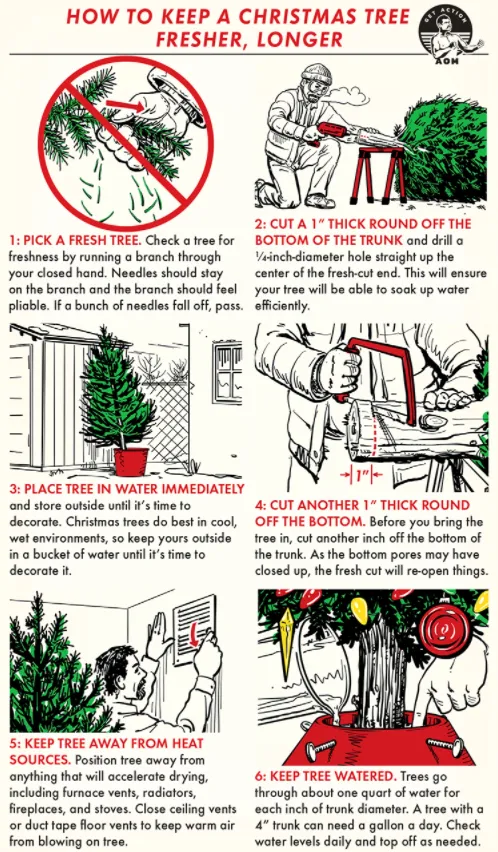 HOW TO KEEP A CHRISTMAS TREE FRESHER, LONGER

GET ACTION
AOM

1: PICK A FRESH TREE. Check a tree for freshness by running a branch through your closed hand. Needles should stay on the branch and the branch should feel pliable. If a bunch of needles fall off, pass.

2: CUT A 1" THICK ROUND OFF THE BOTTOM OF THE TRUNK and drill a ¼-inch-diameter hole straight up the center of the fresh-cut end. This will ensure your tree will be able to soak up water efficiently.

3: PLACE TREE IN WATER IMMEDIATELY and store outside until it's time to decorate. Christmas trees do best in cool, wet environments, so keep yours outside in a bucket of water until it's time to decorate it.

1"

4: CUT ANOTHER 1" THICK ROUND OFF THE BOTTOM. Before you bring the tree in, cut another inch off the bottom of the trunk. As the bottom pores may have closed up, the fresh cut will re-open things.

5: KEEP TREE AWAY FROM HEAT SOURCES. Position tree away from anything that will accelerate drying, including furnace vents, radiators, fireplaces, and stoves. Close ceiling vents or duct tape floor vents to keep warm air from blowing on tree.

6: KEEP TREE WATERED. Trees go through about one quart of water for each inch of trunk diameter. A tree with a 4" trunk can need a gallon a day. Check water levels daily and top off as needed.