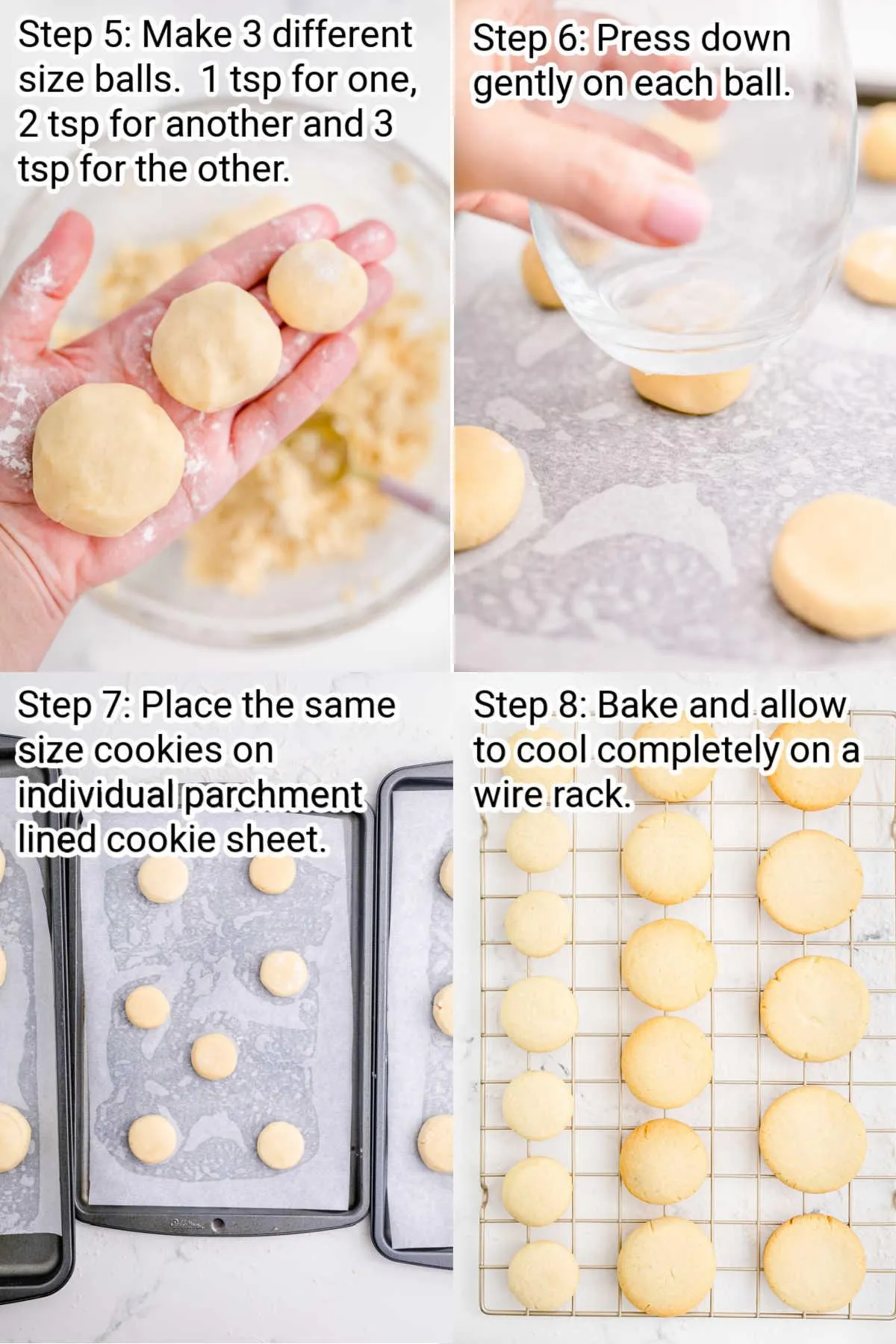 Step 5: Make 3 different size balls. 1 tsp for one, 2 tsp for another and 3 tsp for the other.

Step 6: Press down gently on each ball.

Step 7: Place the same size cookies on individual parchment lined cookie sheet.

Step 8: Bake and allow to cool completely on a wire rack.