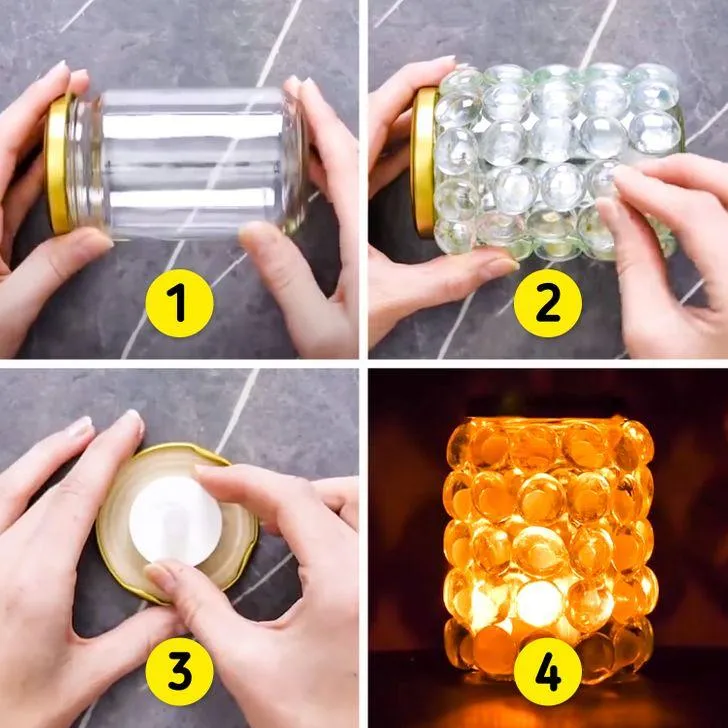 1

2

3

4