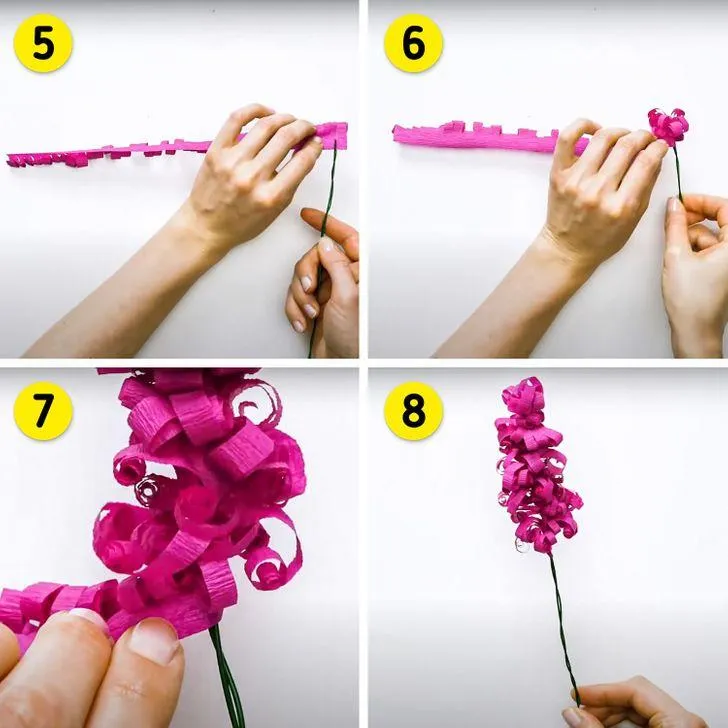 5

6

7

8