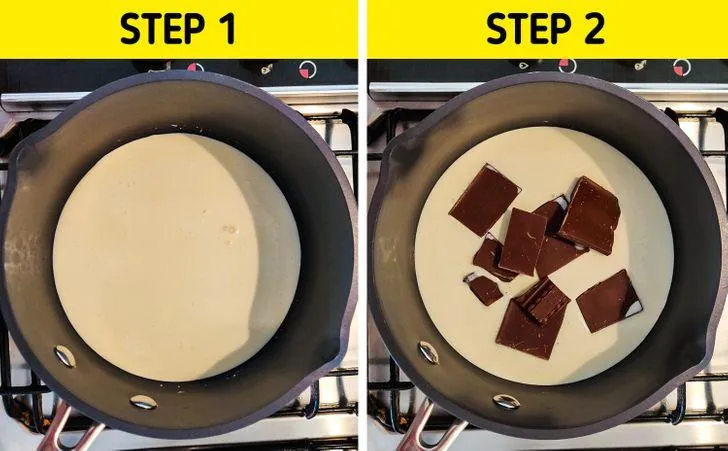 STEP 1

STEP 2