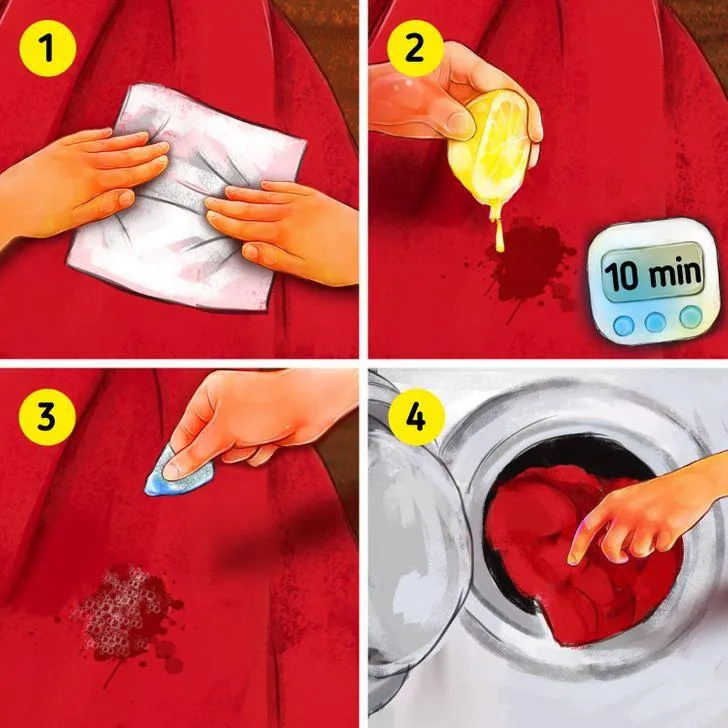 1

2

10 min

3

4