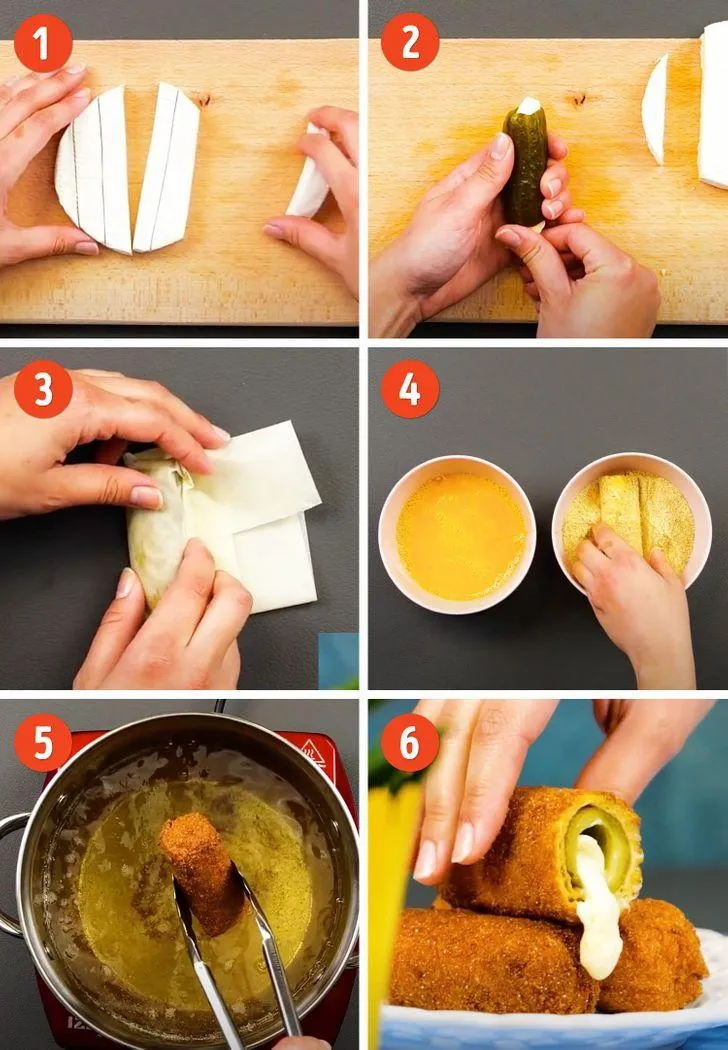 1
2
3
4
5
6