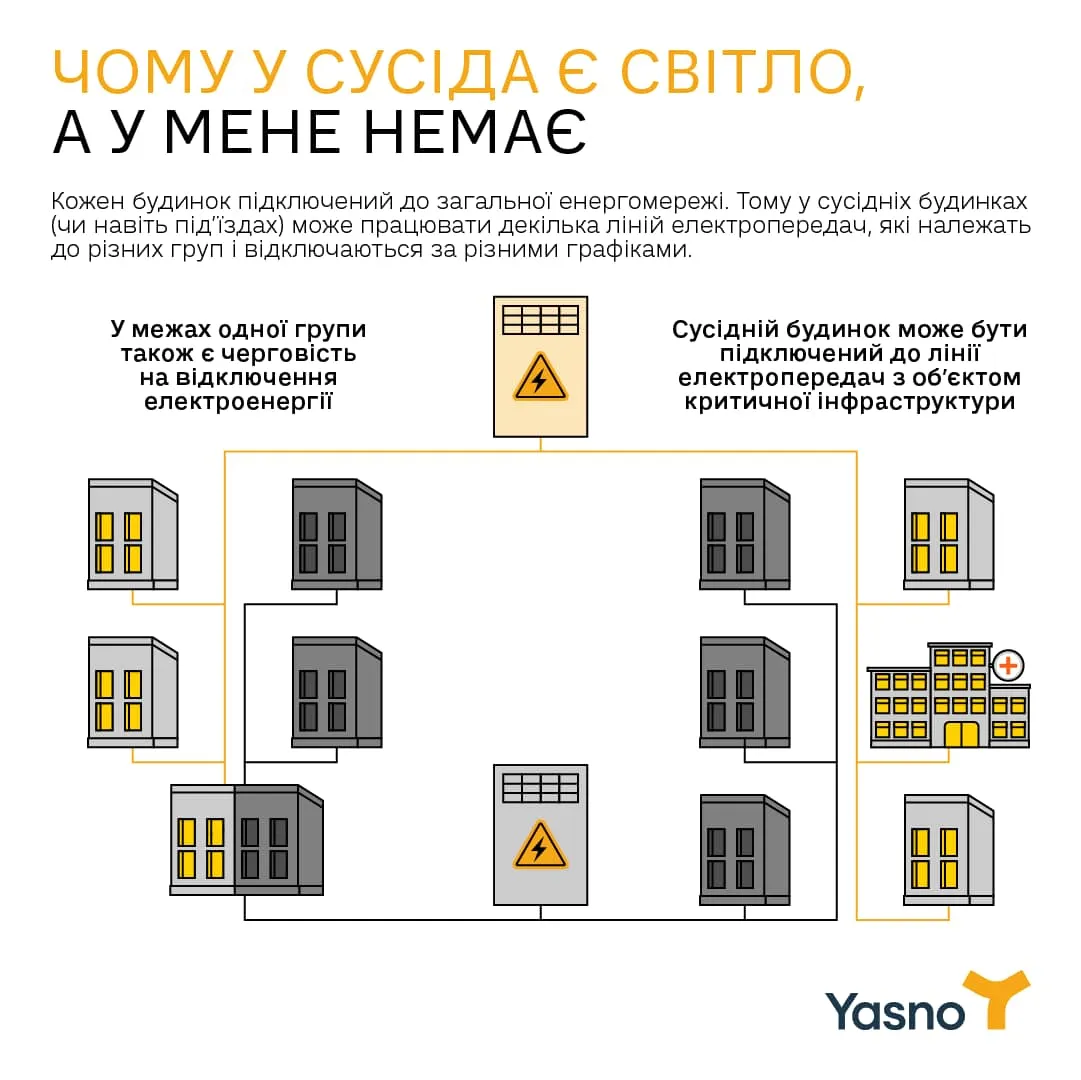 ЧОМУ У СУСІДА Є СВІТЛО,
А У МЕНЕ НЕМАЄ

Кожен будинок підключений до загальної енергомережі. Тому у сусідніх будинках (чи навіть під'їздах) може працювати декілька ліній електропередач, які належать до різних груп і відключаються за різними графіками.

У межах одної групи також є черговість на відключення електроенергії

Сусідній будинок може бути підключений до лінії електропередач з об'єктом критичної інфраструктури

Yasno