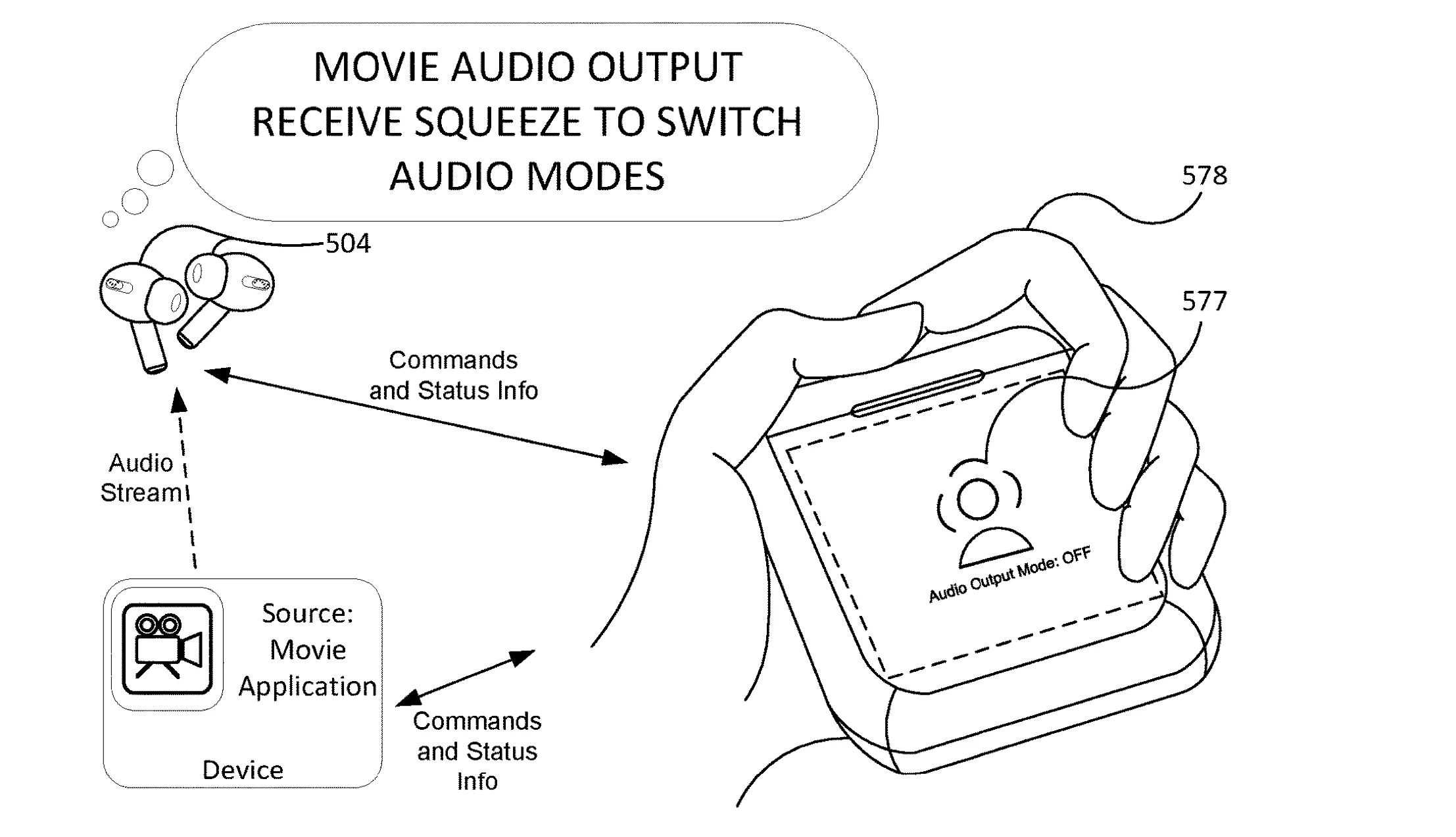 MOVIE AUDIO OUTPUT
RECEIVE SQUEEZE TO SWITCH
AUDIO MODES

578

504

577

Commands and Status Info

Audio Stream

Audio Output Mode: OFF

Source: Movie Application

Device

Commands and Status Info