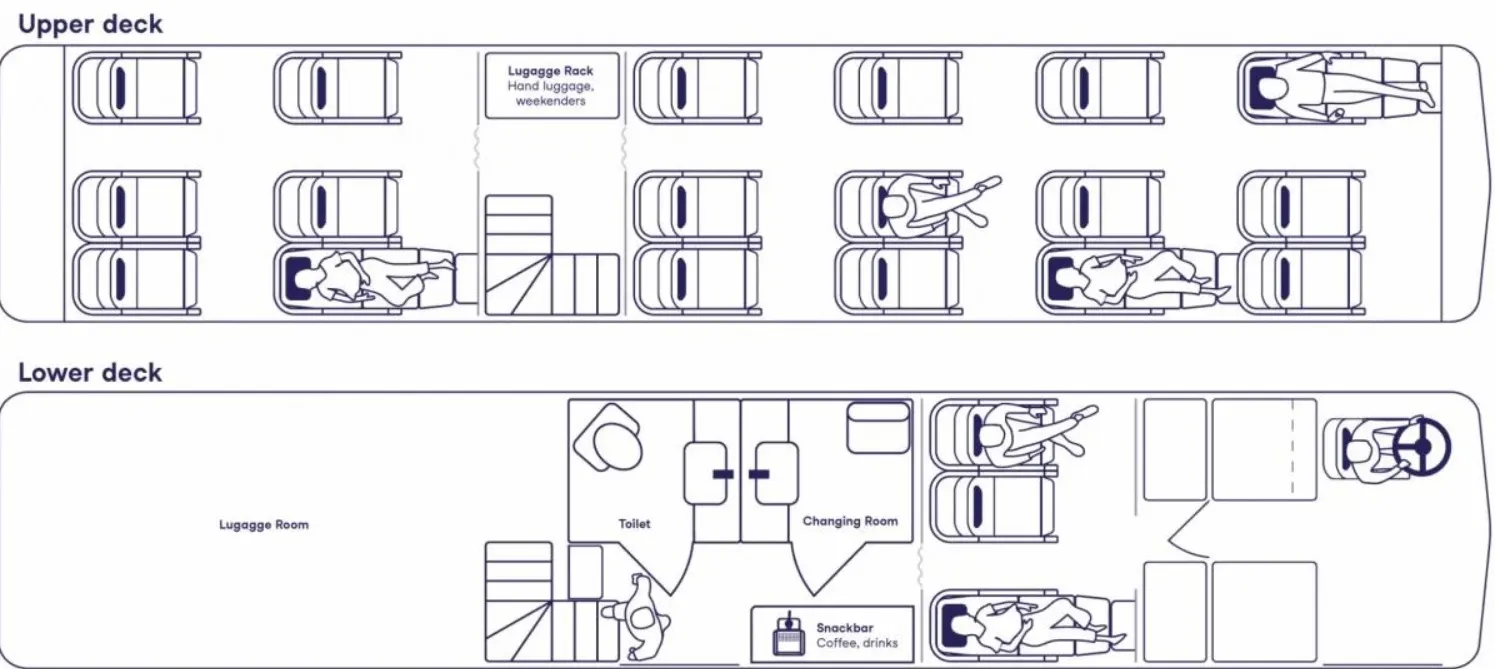 Upper deck

Lugagge Rack
Hand luggage, weekenders

Lower deck

Lugagge Room

Toilet

Changing Room

Snackbar
Coffee, drinks