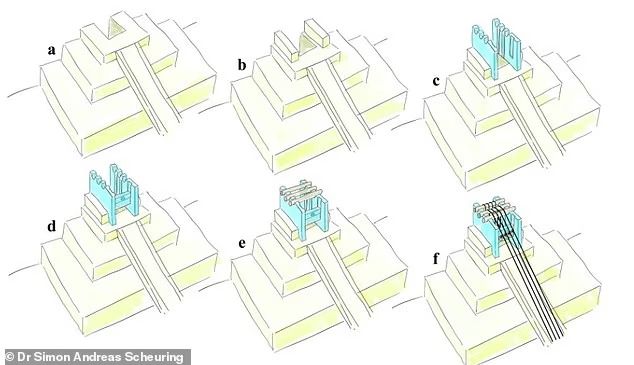 a

b

c

d

e

f

© Dr Simon Andreas Scheuring