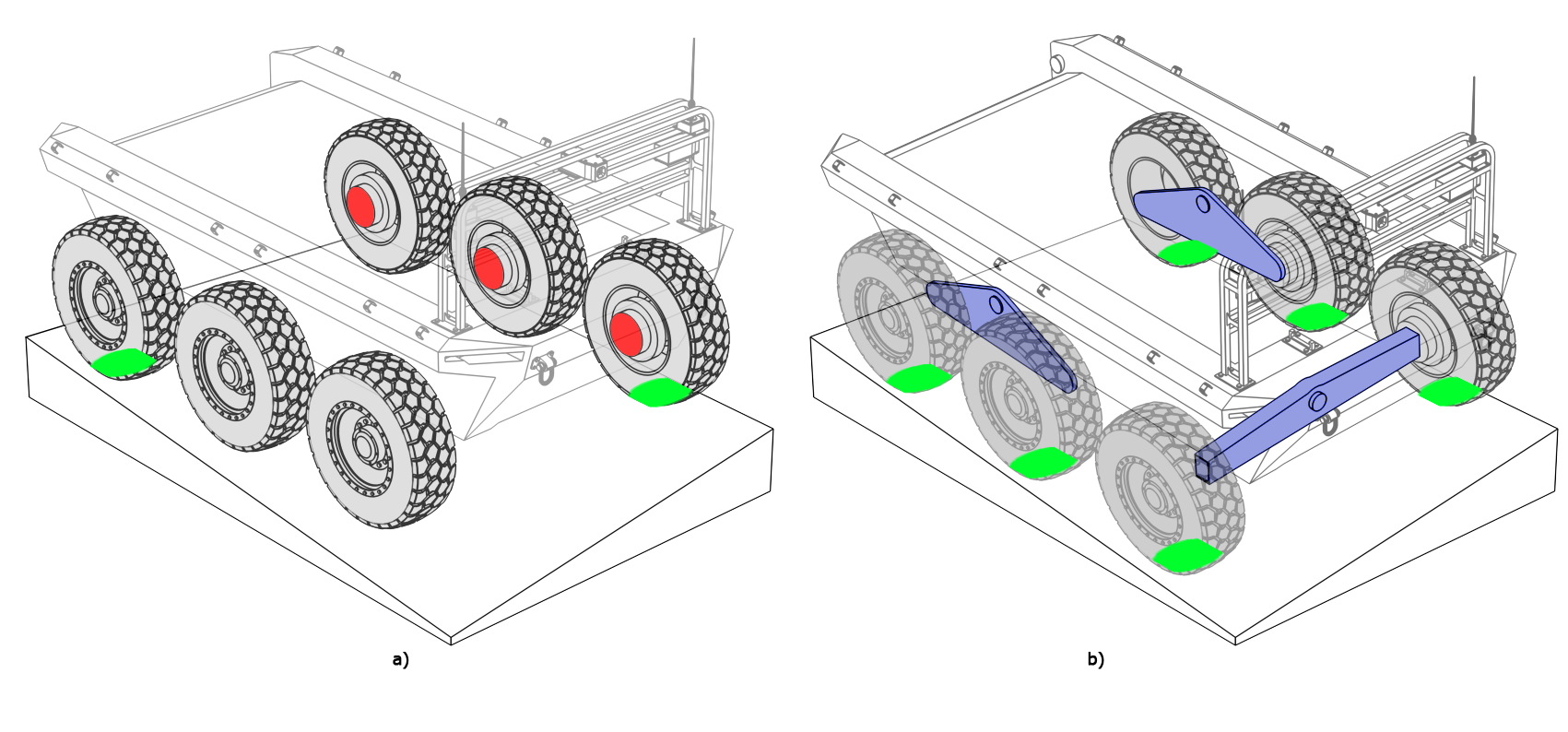 a)

b)