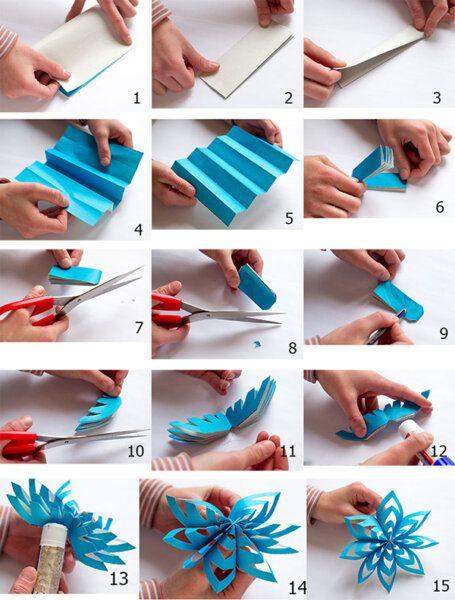 1
2
3
4
5
6
7
8
9
10
11
12
13
14
15