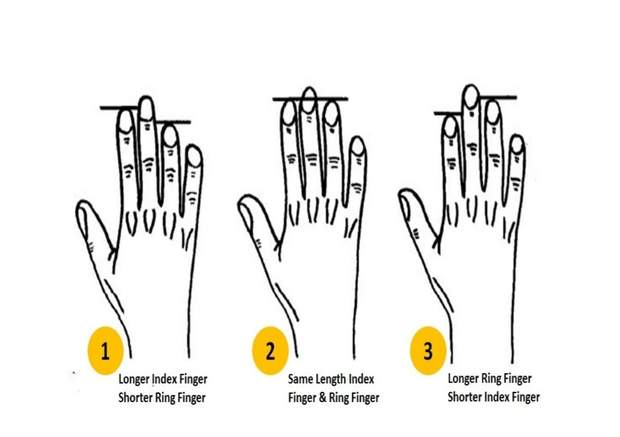 1
Longer Index Finger
Shorter Ring Finger

2
Same Length Index
Finger & Ring Finger

3
Longer Ring Finger
Shorter Index Finger