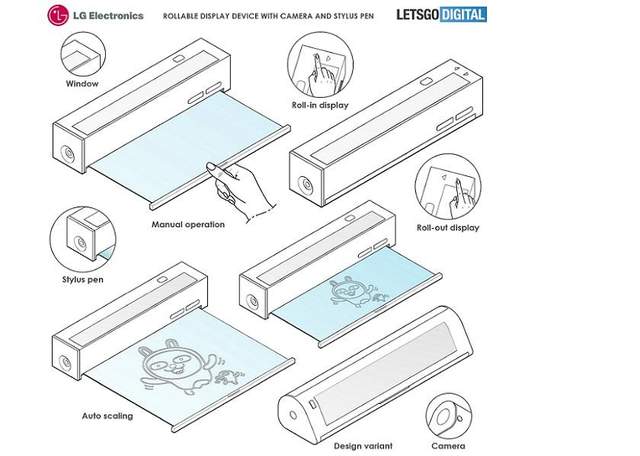 LG Electronics

ROLLABLE DISPLAY DEVICE WITH CAMERA AND STYLUS PEN

LETSGO DIGITAL

Window

Roll-in display

Manual operation

Roll-out display

Stylus pen

Auto scaling

Design variant

Camera