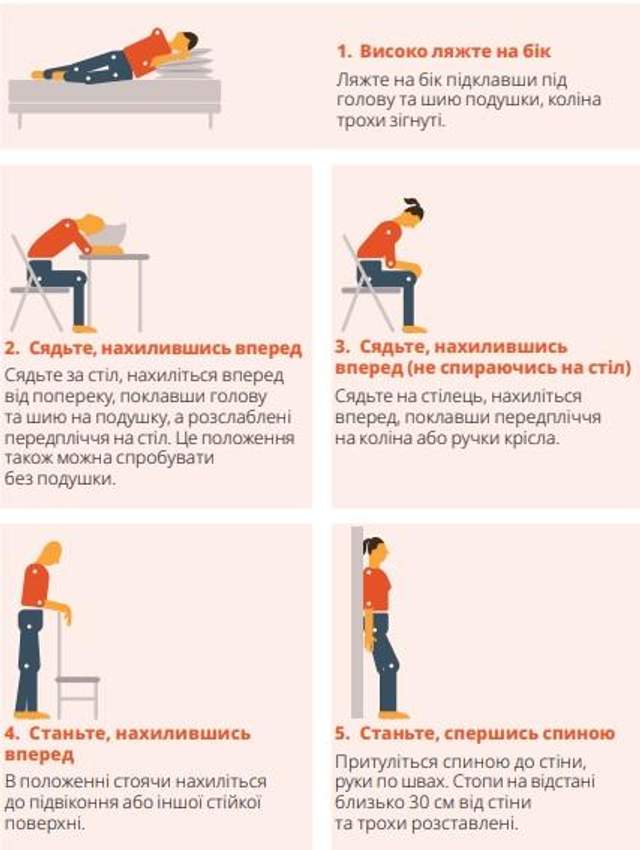 1. Високо ляжте на бік

Ляжте на бік підклавши під голову та шию подушки, коліна трохи зігнуті.

2. Сядьте, нахилившись вперед

Сядьте за стіл, нахиліться вперед від попереку, поклавши голову та шию на подушку, а розслаблені передпліччя на стіл. Це положення також можна спробувати без подушки.

3. Сядьте, нахилившись вперед (не спираючись на стіл)

Сядьте на стілець, нахиліться вперед, поклавши передпліччя на коліна або ручки крісла.

4. Станьте, нахилившись вперед

В положенні стоячи нахиліться до підвіконня або іншої стійкої поверхні.

5. Станьте, спершись спиною

Притуліться спиною до стіни, руки по швах. Стопи на відстані близько 30 см від стіни та трохи розставлені.