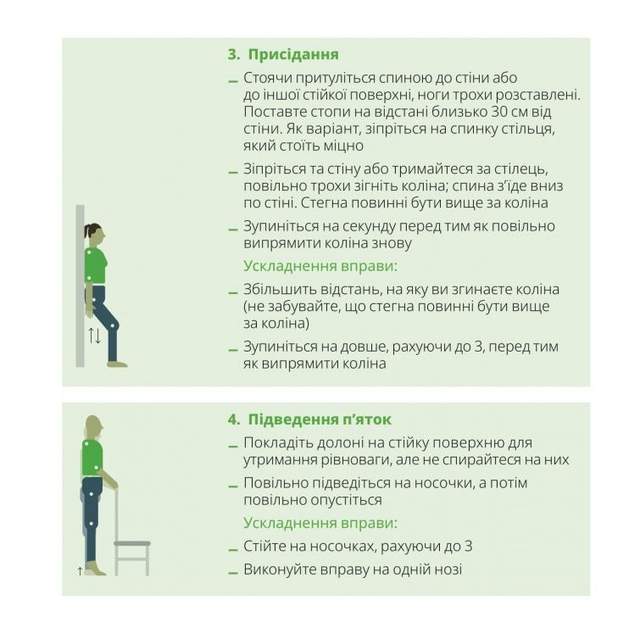 3. Присідання

– Стоячи притуліться спиною до стіни або до іншої стійкої поверхні, ноги трохи розставлені. Поставте стопи на відстані близько 30 см від стіни. Як варіант, зіпріться на спинку стільця, який стоїть міцно

– Зіпріться та стіну або тримайтеся за стілець, повільно трохи зігніть коліна; спина з'їде вниз по стіні. Стегна повинні бути вище за коліна

– Зупиніться на секунду перед тим як повільно випрямити коліна знову

Ускладнення вправи:

– Збільшить відстань, на яку ви згинаєте коліна (не забувайте, що стегна повинні бути вище за коліна)

– Зупиніться на довше, рахуючи до 3, перед тим як випрямити коліна

4. Підведення п'яток

– Покладіть долоні на стійку поверхню для утримання рівноваги, але не спирайтеся на них

– Повільно підведіться на носочки, а потім повільно опустіться

Ускладнення вправи:

– Стійте на носочках, рахуючи до 3

– Виконуйте вправу на одній нозі