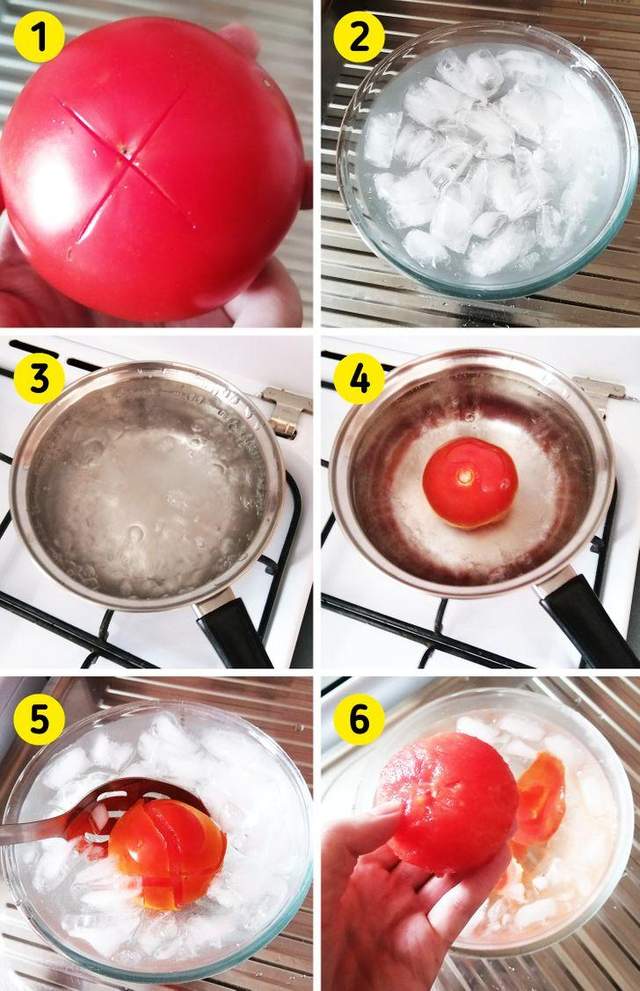 1
2
3
4
5
6